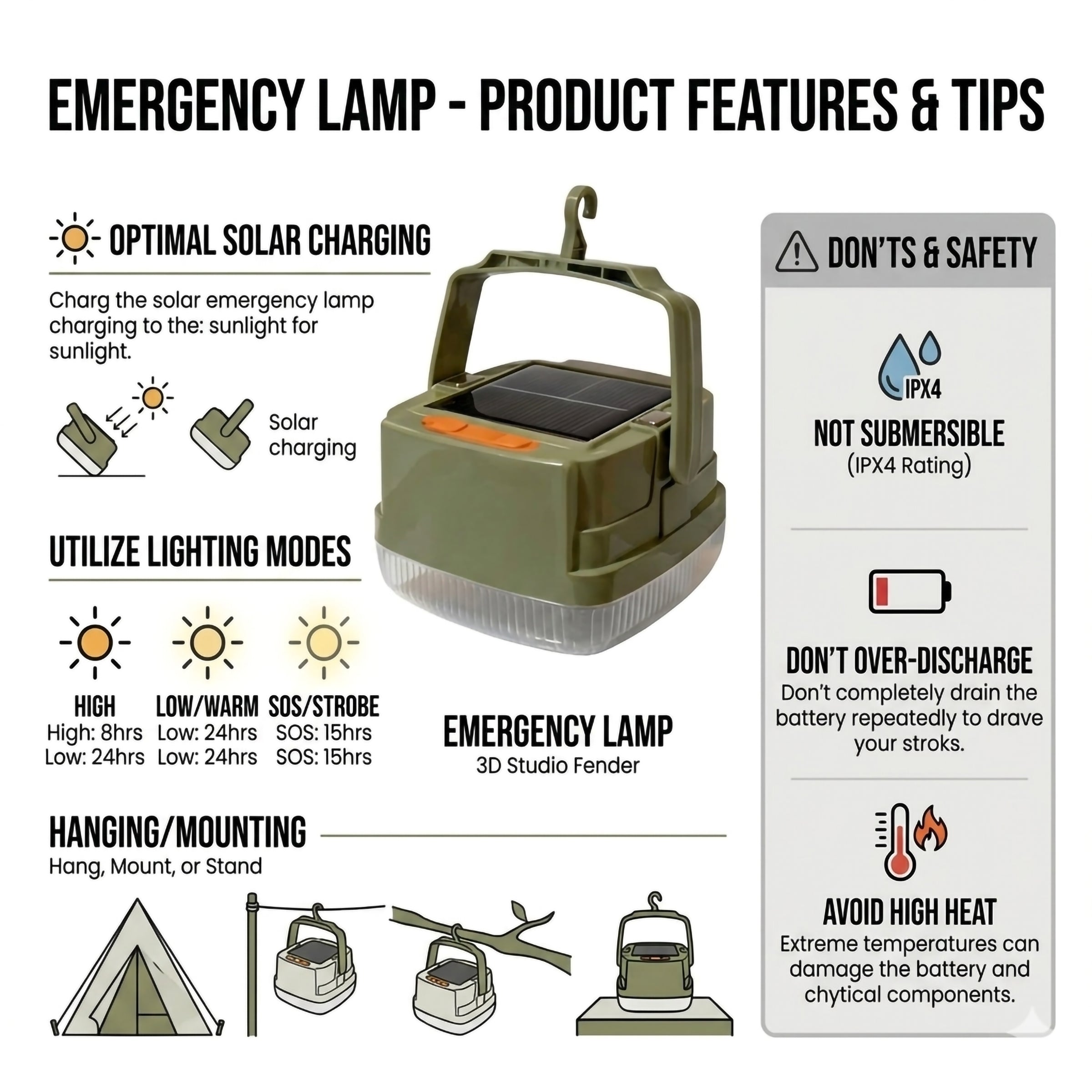 EMERGENCY LAMP - PRODUCT FEATURES & TIPS

OPTIMAL SOLAR CHARGING

Charg the solar emergency lamp charging to the: sunlight for sunlight.

Solar charging

UTILIZE LIGHTING MODES

HIGH
High: 8hrs
Low: 24hrs

LOW/WARM
Low: 24hrs
Low: 24hrs

SOS/STROBE
SOS: 15hrs
SOS: 15hrs

EMERGENCY LAMP
3D Studio Fender

HANGING/MOUNTING
Hang, Mount, or Stand

DON'TS & SAFETY

IPX4

NOT SUBMERSIBLE
(IPX4 Rating)

DON'T OVER-DISCHARGE
Don't completely drain the battery repeatedly to drave your stroks.

AVOID HIGH HEAT
Extreme temperatures can damage the battery and chytical components.