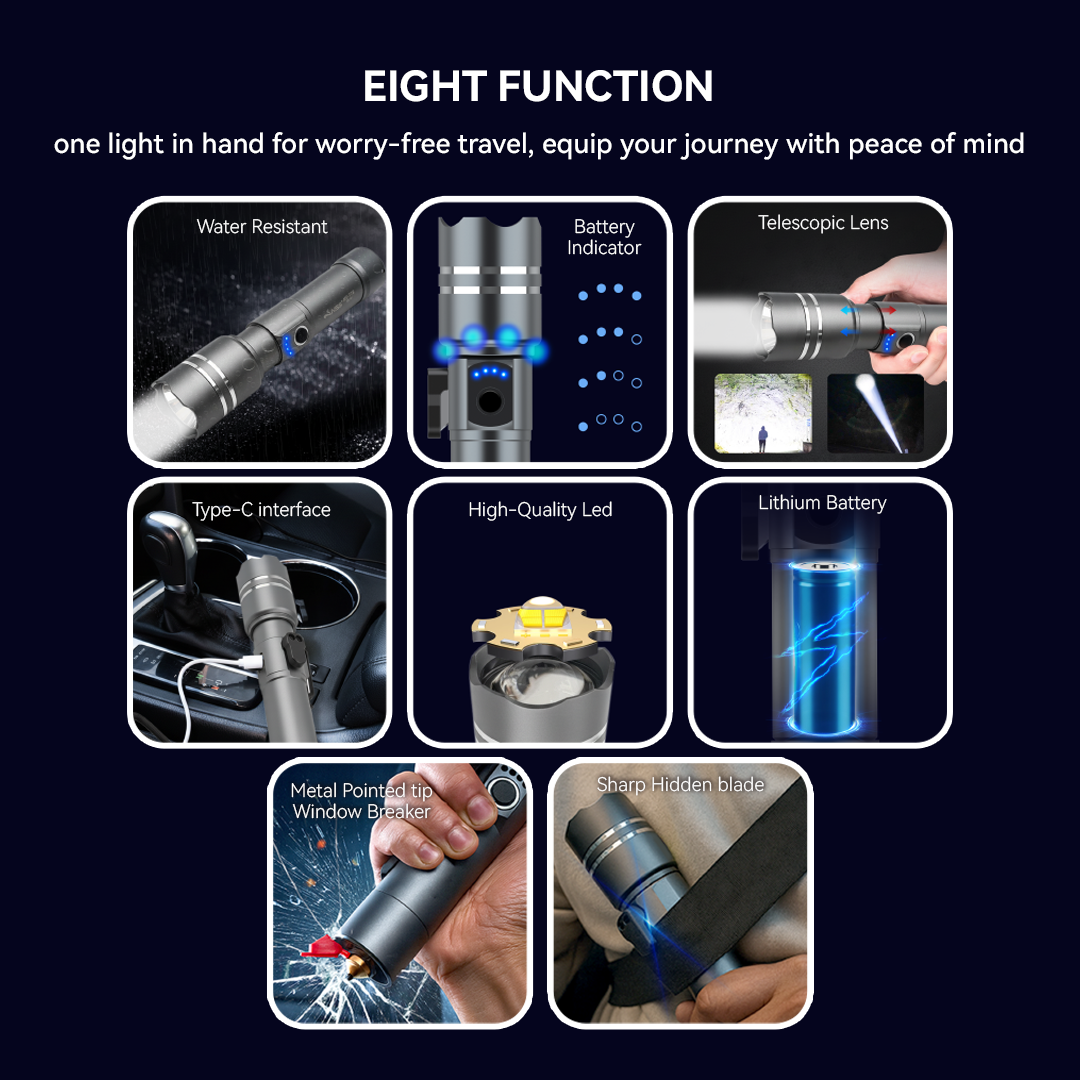 EIGHT FUNCTION

one light in hand for worry-free travel, equip your journey with peace of mind

Water Resistant

Battery Indicator

Telescopic Lens

Type-C interface

High-Quality Led

Lithium Battery

Metal Pointed tip Window Breaker

Sharp Hidden blade