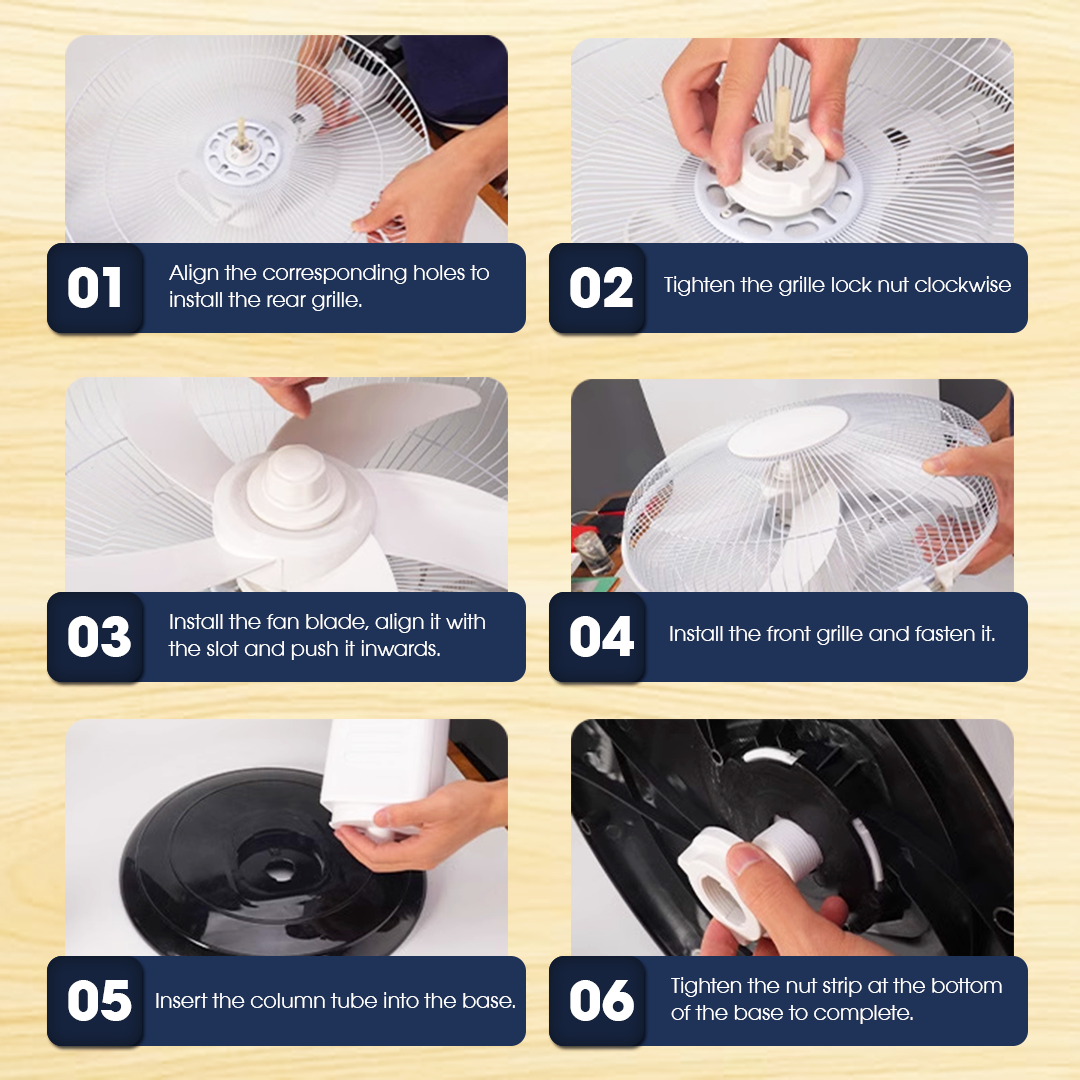 01 Align the corresponding holes to install the rear grille.

02 Tighten the grille lock nut clockwise

03 Install the fan blade, align it with the slot and push it inwards.

04 Install the front grille and fasten it.

05 Insert the column tube into the base.

06 Tighten the nut strip at the bottom of the base to complete.